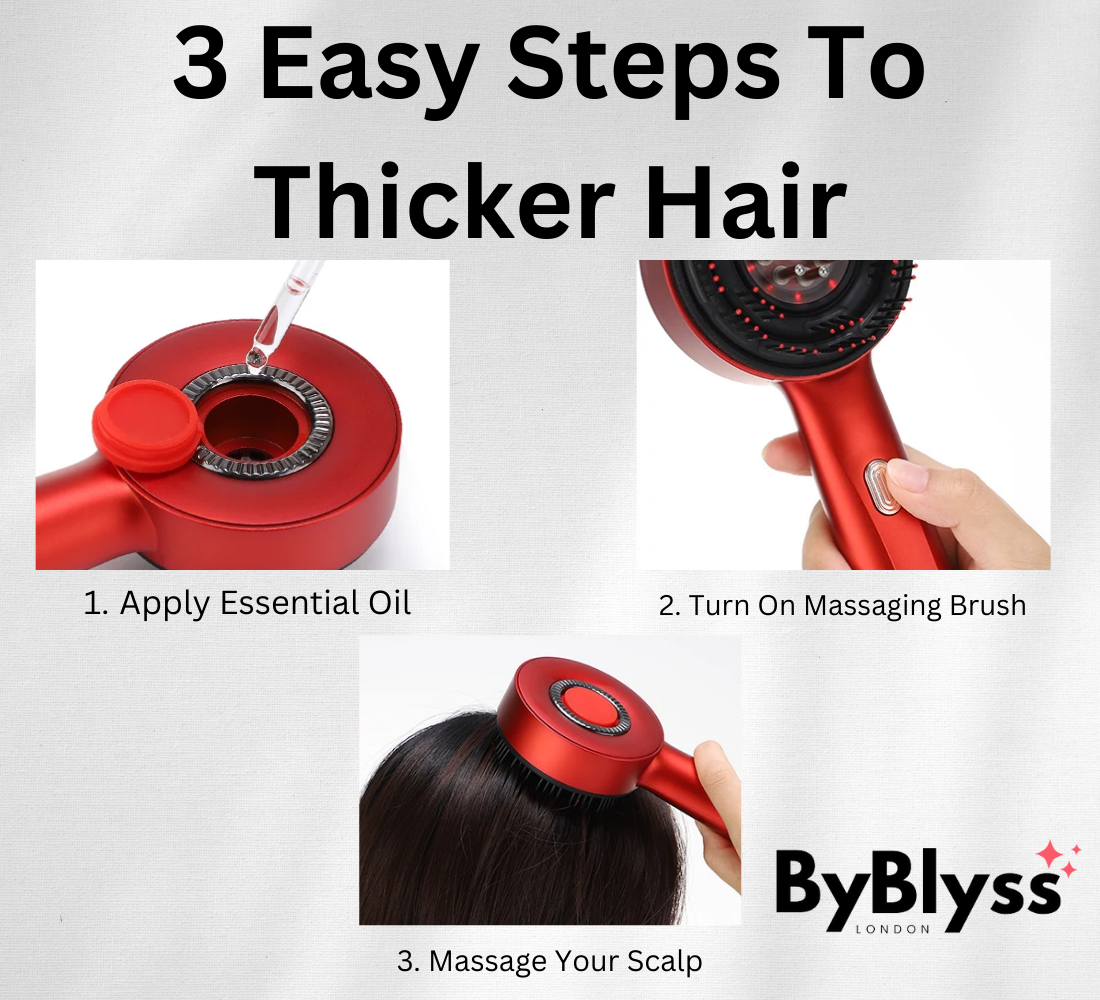 3 Easy Steps To Thicker Hair

1. Apply Essential Oil

2. Turn On Massaging Brush

3. Massage Your Scalp

ByBlyss
LONDON